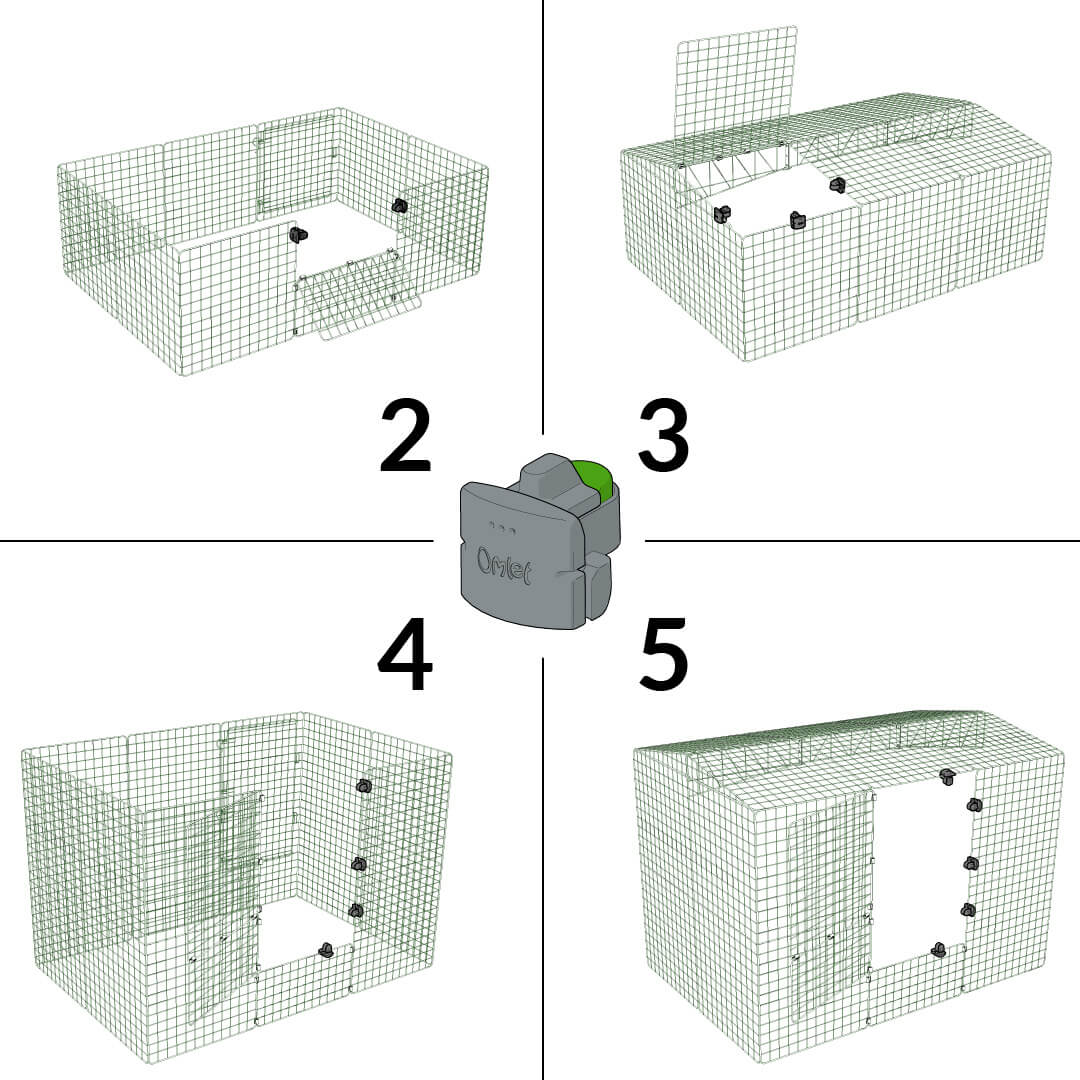 2
3
Omlet
4
5